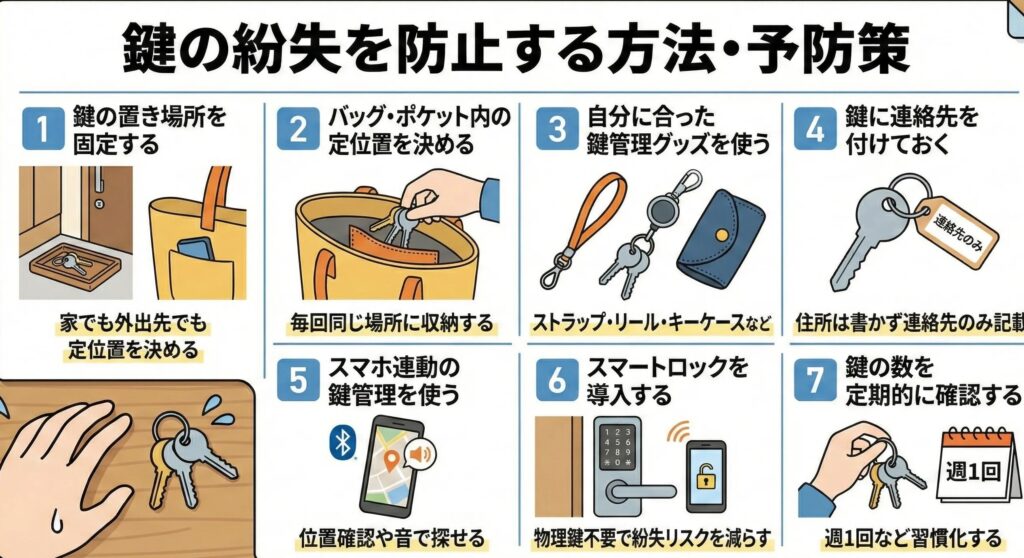 鍵の紛失を防止する方法・予防策

1 鍵の置き場所を固定する

家でも外出先でも定位置を決める

2 バッグ・ポケット内の定位置を決める

毎回同じ場所に収納する

3 自分に合った鍵管理グッズを使う

ストラップ・リール・キーケースなど

4 鍵に連絡先を付けておく

連絡先のみ

住所は書かず連絡先のみ記載

5 スマホ連動の鍵管理を使う

位置確認や音で探せる

6 スマートロックを導入する

物理鍵不要で紛失リスクを減らす

7 鍵の数を定期的に確認する

週1回

週1回など習慣化する